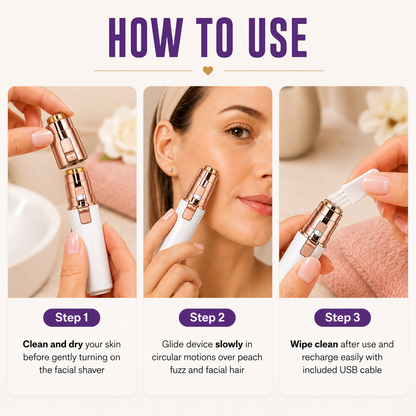 HOW TO USE

Step 1

Clean and dry your skin before gently turning on the facial shaver

Step 2

Glide device slowly in circular motions over peach fuzz and facial hair

Step 3

Wipe clean after use and recharge easily with included USB cable